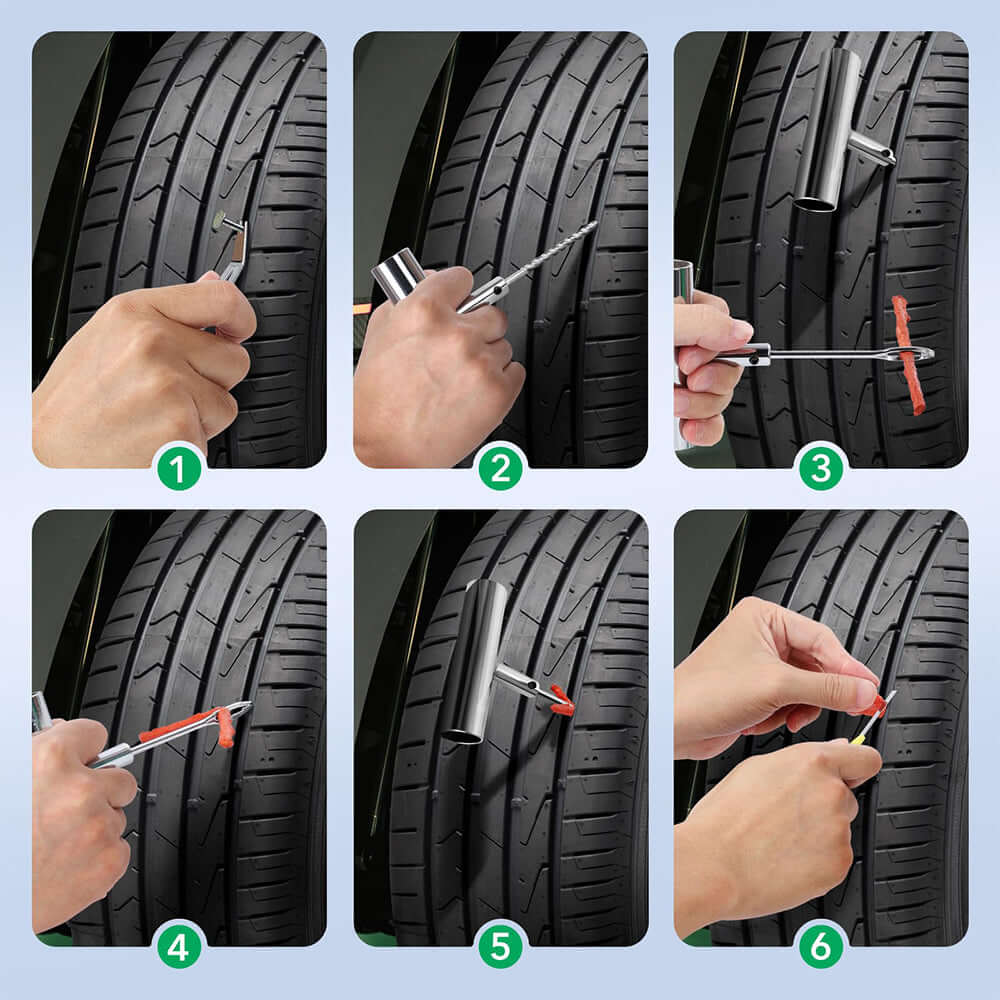 1
2
3
4
5
6